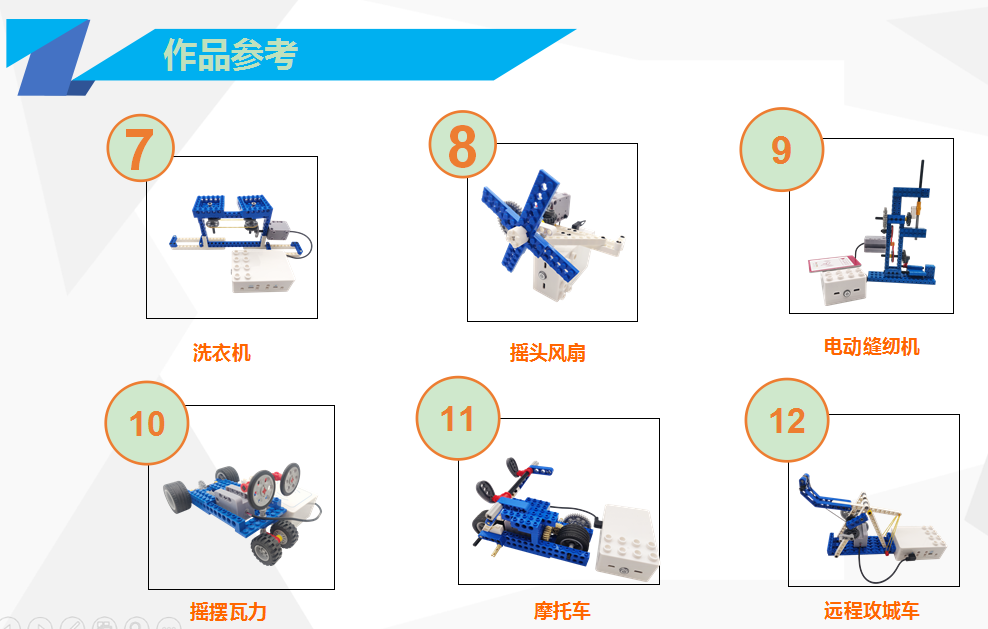 作品参考

7
洗衣机

8
摇头风扇

9
电动缝纫机

10
摇摆瓦力

11
摩托车

12
远程攻城车