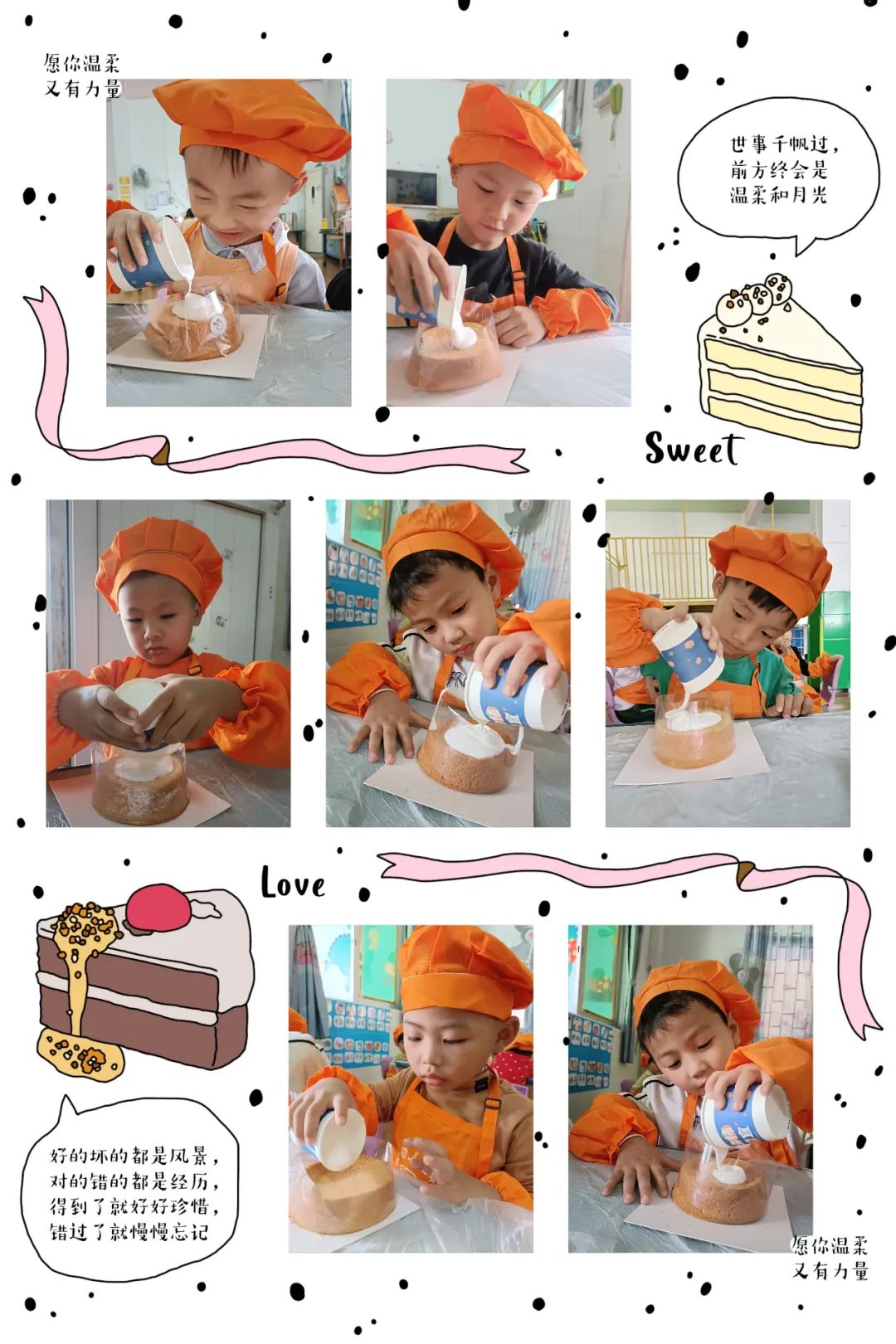 愿你温柔
又有力量

世事千帆过，
前方终会是
温柔和月光

Sweet

Love

好的坏的都是风景，
对的错的都是经历，
得到了就好好珍惜，
错过了就慢慢忘记

愿你温柔
又有力量