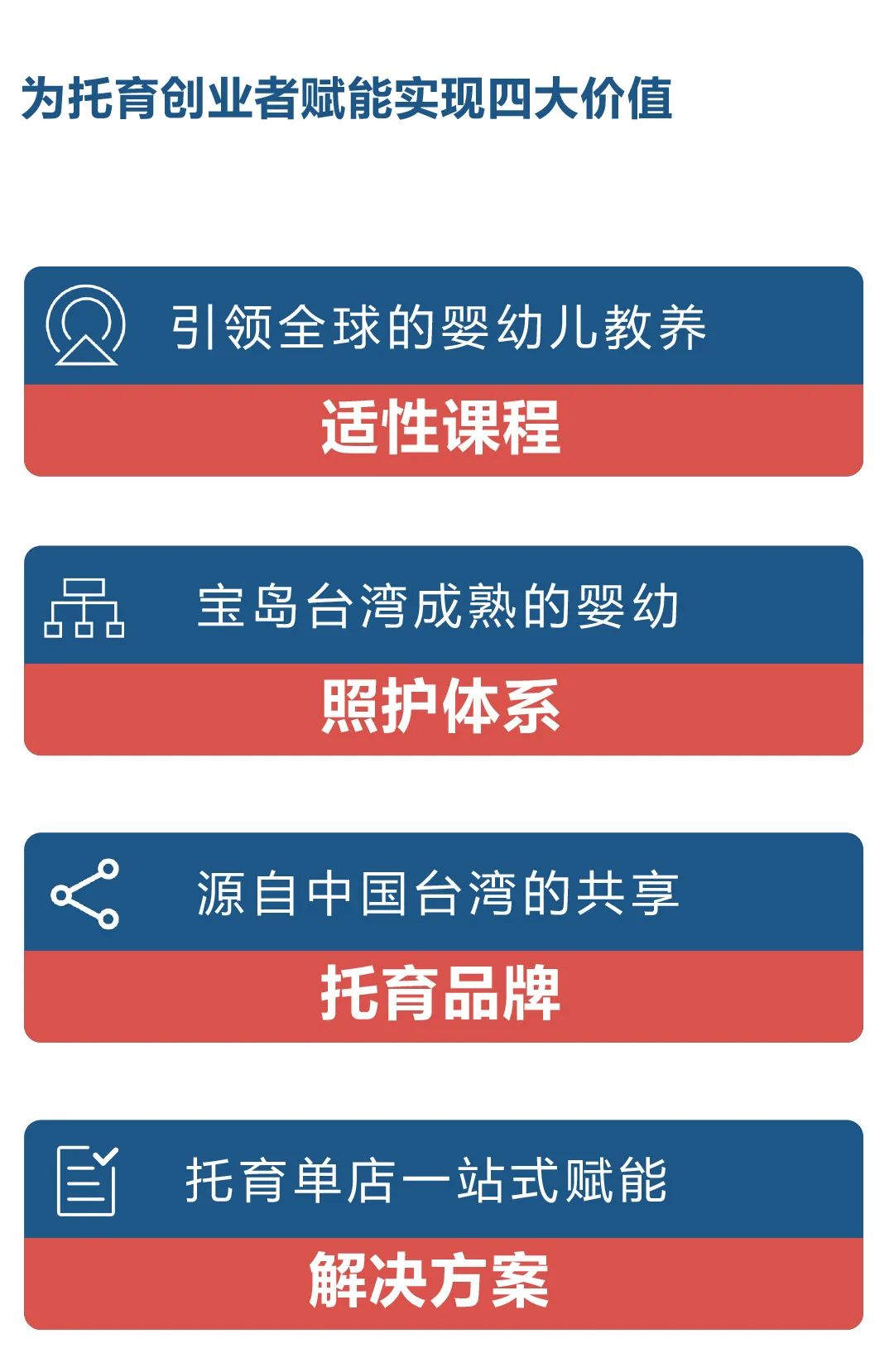 为托育创业者赋能实现四大价值

引领全球的婴幼儿教养

适性课程

宝岛台湾成熟的婴幼

照护体系

源自中国台湾的共享

托育品牌

托育单店一站式赋能

解决方案